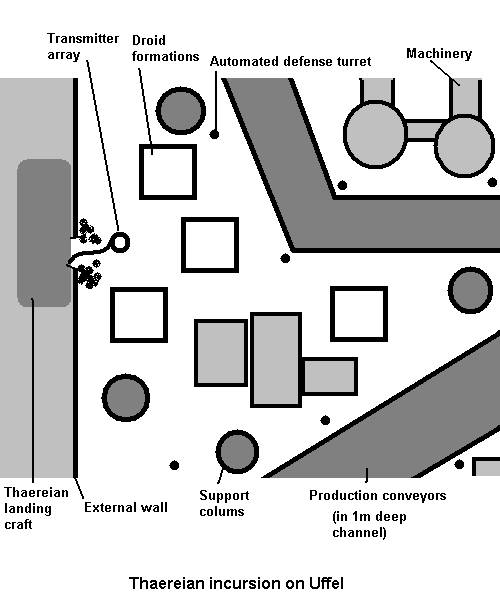 Transmitter array

Droid formations

Automated defense turret

Machinery

Thaereian landing craft

External wall

Support colums

Production conveyors (in 1m deep channel)

Thaereian incursion on Uffel